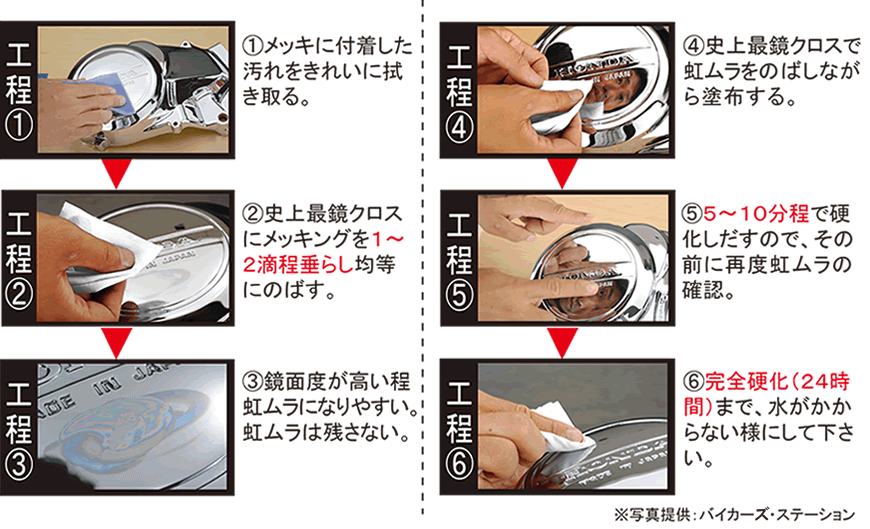 工程①

①メッキに付着した汚れをきれいに拭き取る。

工程②

②史上最鏡クロスにメッキングを1～2滴程垂らし均等にのばす。

工程③

③鏡面度が高い程虹ムラになりやすい。虹ムラは残さない。

工程④

④史上最鏡クロスで虹ムラをのばしながら塗布する。

工程⑤

⑤5～10分程で硬化しだすので、その前に再度虹ムラの確認。

工程⑥

⑥完全硬化(24時間)まで、水がかからない様にして下さい。

※写真提供：バイカーズ・ステーション